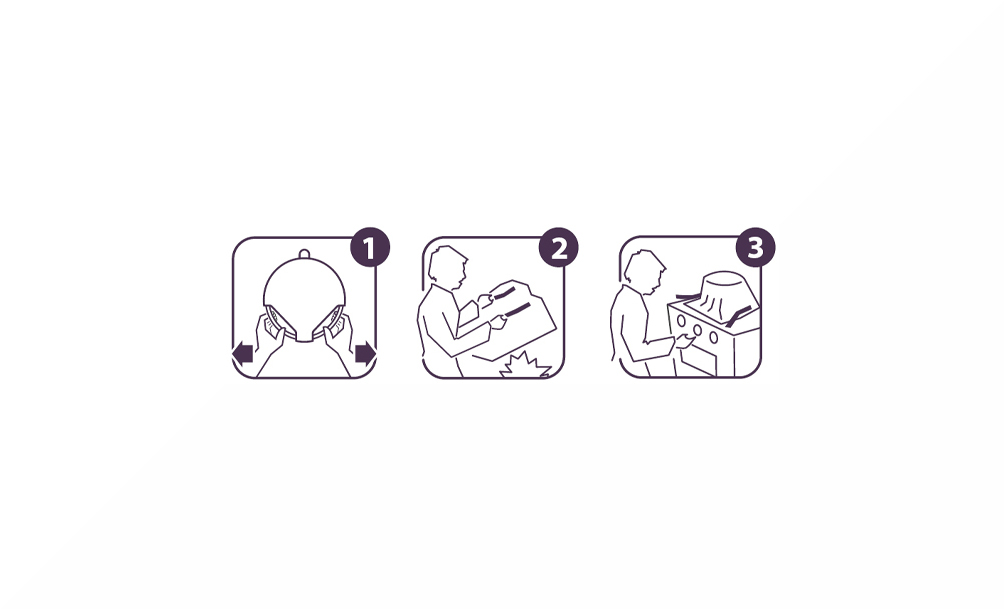 1

2

3